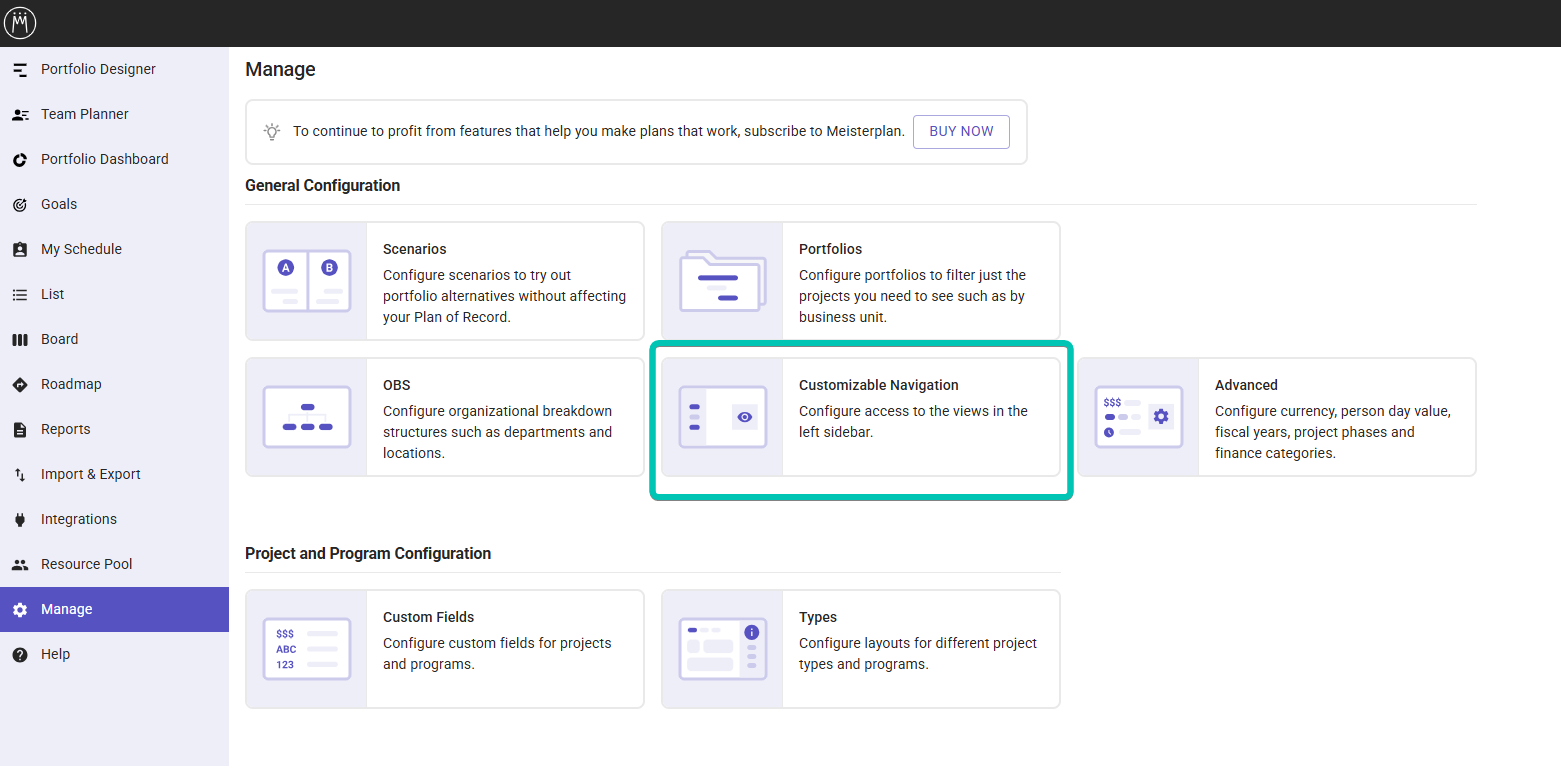 Portfolio Designer
Team Planner
Portfolio Dashboard
Goals
My Schedule
List
Board
Roadmap
Reports
Import & Export
Integrations
Resource Pool
Manage
Help

Manage

To continue to profit from features that help you make plans that work, subscribe to Meisterplan. BUY NOW

General Configuration

A B

Scenarios
Configure scenarios to try out portfolio alternatives without affecting your Plan of Record.

Portfolios
Configure portfolios to filter just the projects you need to see such as by business unit.

OBS
Configure organizational breakdown structures such as departments and locations.

Customizable Navigation
Configure access to the views in the left sidebar.

$$$

Advanced
Configure currency, person day value, fiscal years, project phases and finance categories.

Project and Program Configuration

$$$
ABC
123

Custom Fields
Configure custom fields for projects and programs.

Types
Configure layouts for different project types and programs.